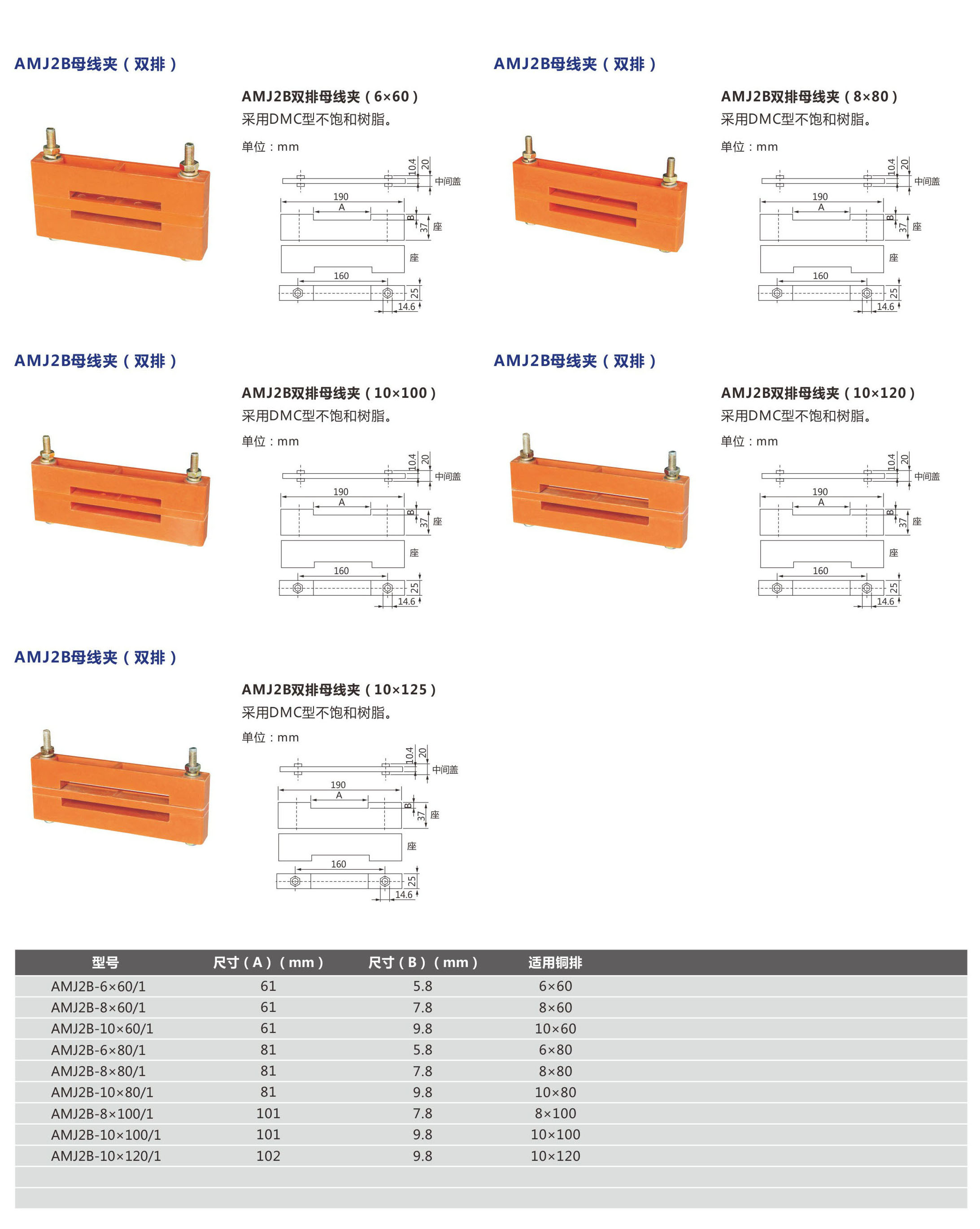 AMJ2B母线夹（双排）

AMJ2B双排母线夹（6×60）
采用DMC型不饱和树脂。
单位：mm

10.4 20
中间盖
190
A
B
37
座
座
160
25
14.6

AMJ2B母线夹（双排）

AMJ2B双排母线夹（8×80）
采用DMC型不饱和树脂。
单位：mm

10.4 20
中间盖
190
A
B
37
座
座
160
25
14.6

AMJ2B母线夹（双排）

AMJ2B双排母线夹（10×100）
采用DMC型不饱和树脂。
单位：mm

10.4 20
中间盖
190
A
B
37
座
座
160
25
14.6

AMJ2B母线夹（双排）

AMJ2B双排母线夹（10×120）
采用DMC型不饱和树脂。
单位：mm

10.4 20
中间盖
190
A
B
37
座
座
160
25
14.6

AMJ2B母线夹（双排）

AMJ2B双排母线夹（10×125）
采用DMC型不饱和树脂。
单位：mm

10.4 20
中间盖
190
A
B
37
座
座
160
25
14.6

| 型号 | 尺寸（A）（mm） | 尺寸（B）（mm） | 适用铜排 |
|---|---|---|---|
| AMJ2B-6×60/1 | 61 | 5.8 | 6×60 |
| AMJ2B-8×60/1 | 61 | 7.8 | 8×60 |
| AMJ2B-10×60/1 | 61 | 9.8 | 10×60 |
| AMJ2B-6×80/1 | 81 | 5.8 | 6×80 |
| AMJ2B-8×80/1 | 81 | 7.8 | 8×80 |
| AMJ2B-10×80/1 | 81 | 9.8 | 10×80 |
| AMJ2B-8×100/1 | 101 | 7.8 | 8×100 |
| AMJ2B-10×100/1 | 101 | 9.8 | 10×100 |
| AMJ2B-10×120/1 | 102 | 9.8 | 10×120 |