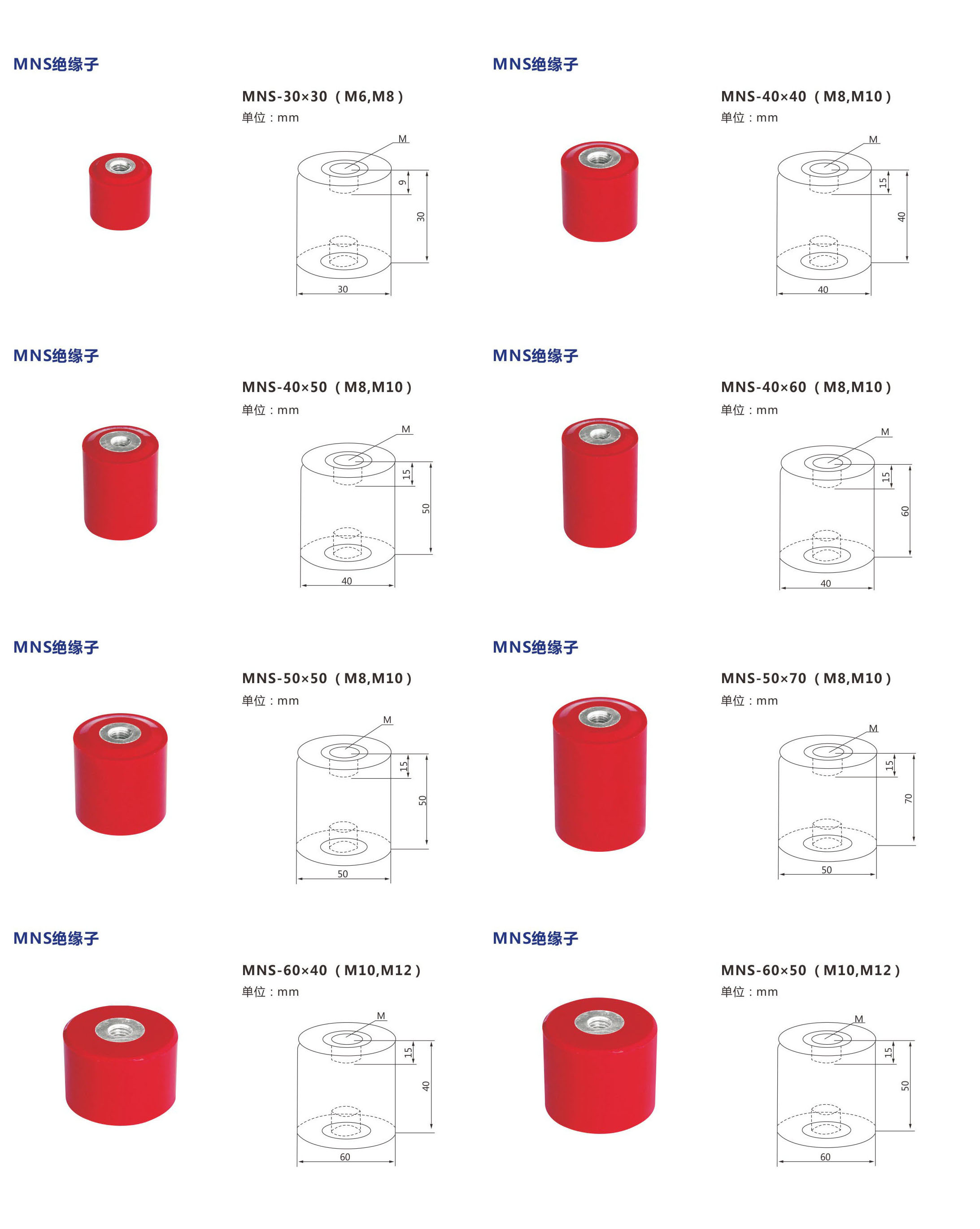 MNS绝缘子

MNS-30×30（M6,M8）
单位：mm

M
9
30
30

MNS绝缘子

MNS-40×40（M8,M10）
单位：mm

M
15
40
40

MNS绝缘子

MNS-40×50（M8,M10）
单位：mm

M
15
50
40

MNS绝缘子

MNS-40×60（M8,M10）
单位：mm

M
15
60
40

MNS绝缘子

MNS-50×50（M8,M10）
单位：mm

M
15
50
50

MNS绝缘子

MNS-50×70（M8,M10）
单位：mm

M
15
70
50

MNS绝缘子

MNS-60×40（M10,M12）
单位：mm

M
15
40
60

MNS绝缘子

MNS-60×50（M10,M12）
单位：mm

M
15
50
60