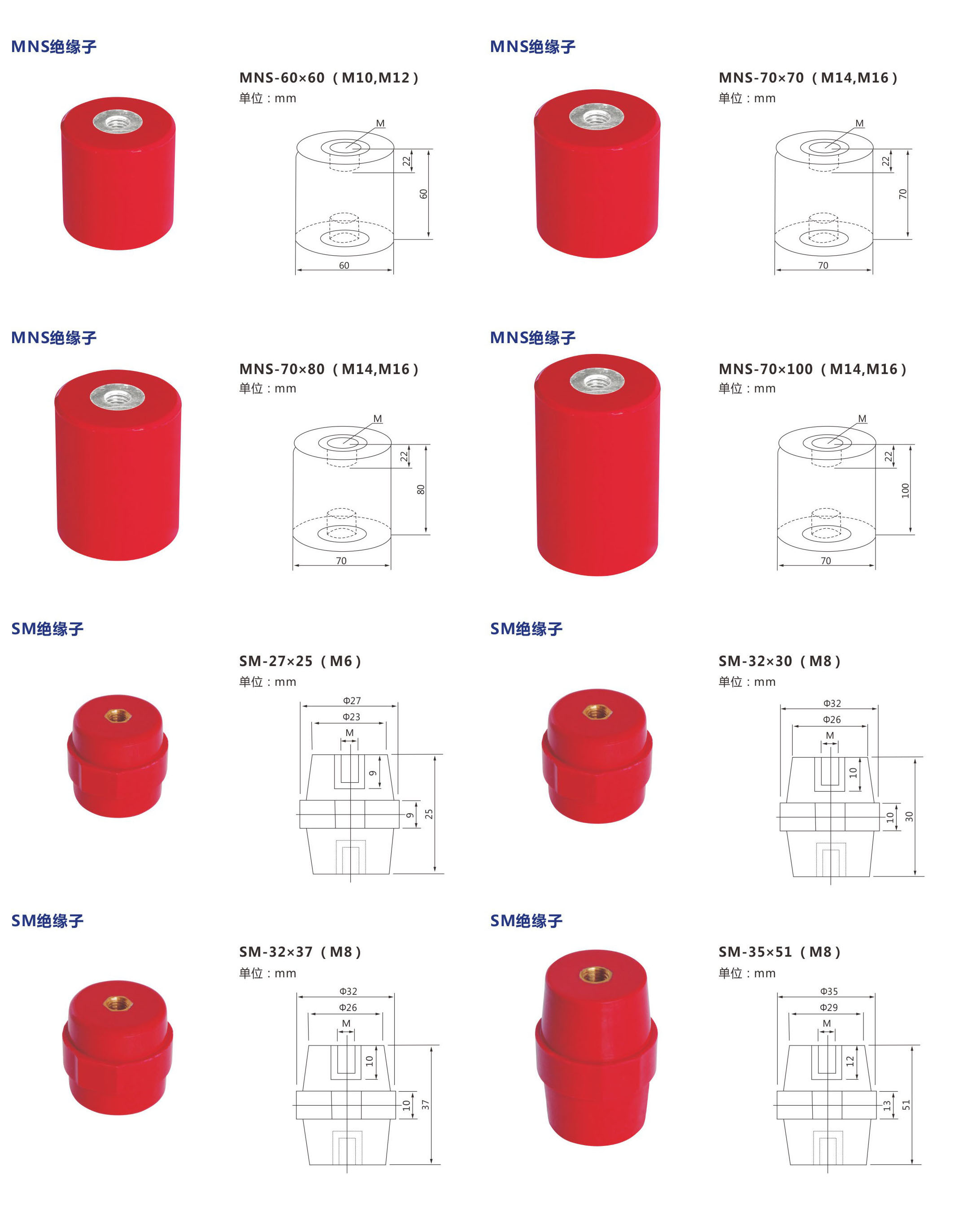 MNS绝缘子

MNS-60×60（M10,M12）
单位：mm

M
22
60
60

MNS绝缘子

MNS-70×70（M14,M16）
单位：mm

M
22
70
70

MNS绝缘子

MNS-70×80（M14,M16）
单位：mm

M
22
80
70

MNS绝缘子

MNS-70×100（M14,M16）
单位：mm

M
22
100
70

SM绝缘子

SM-27×25（M6）
单位：mm

Φ27
Φ23
M
9
9
25

SM绝缘子

SM-32×30（M8）
单位：mm

Φ32
Φ26
M
10
10
30

SM绝缘子

SM-32×37（M8）
单位：mm

Φ32
Φ26
M
10
10
37

SM绝缘子

SM-35×51（M8）
单位：mm

Φ35
Φ29
M
12
13
51