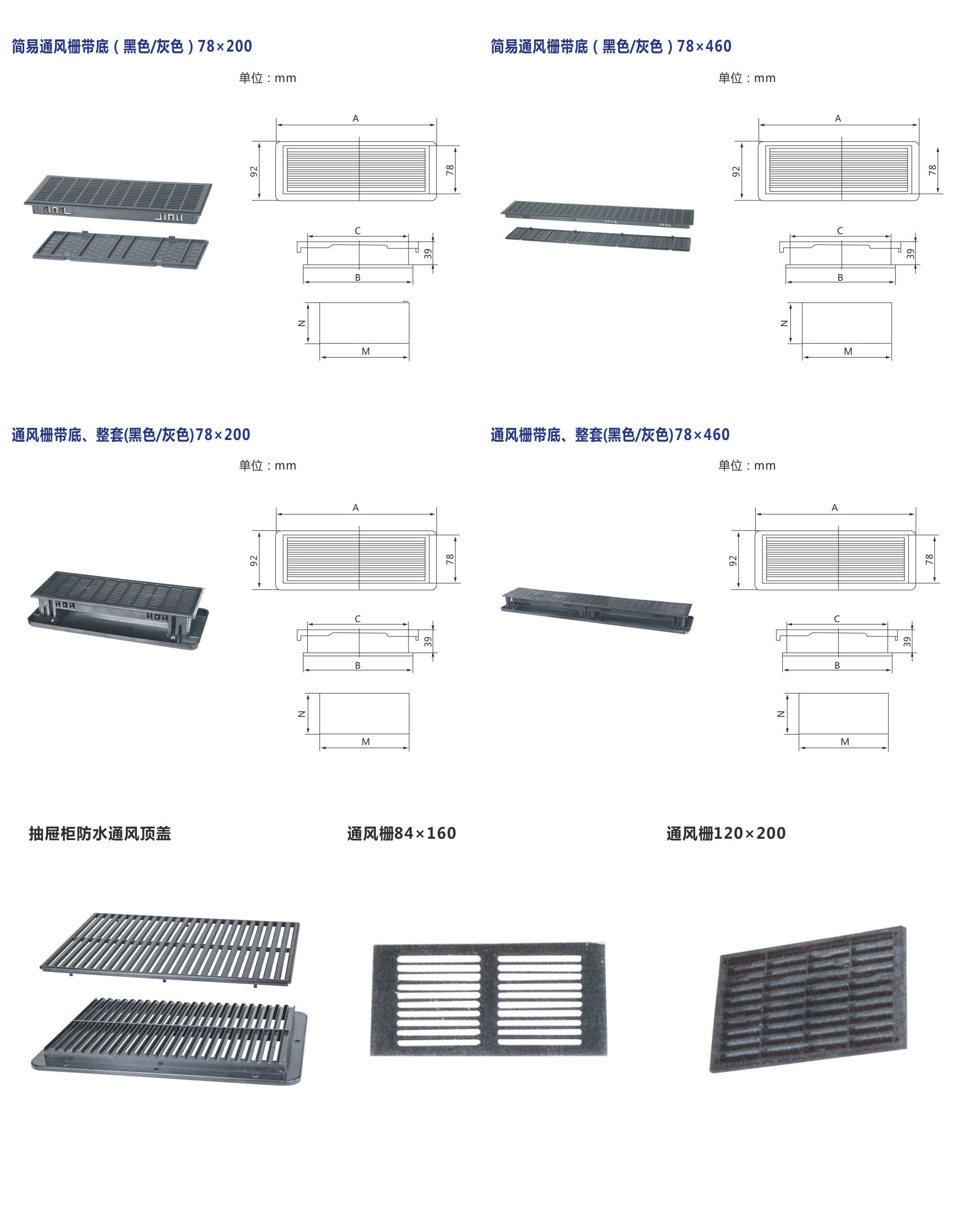 简易通风栅带底（黑色/灰色）78×200

单位：mm

A

92

78

C

39

B

N

M

简易通风栅带底（黑色/灰色）78×460

单位：mm

A

92

78

C

39

B

N

M

通风栅带底、整套(黑色/灰色)78×200

单位：mm

A

92

78

C

39

B

N

M

通风栅带底、整套(黑色/灰色)78×460

单位：mm

A

92

78

C

39

B

N

M

抽屉柜防水通风顶盖

通风栅84×160

通风栅120×200