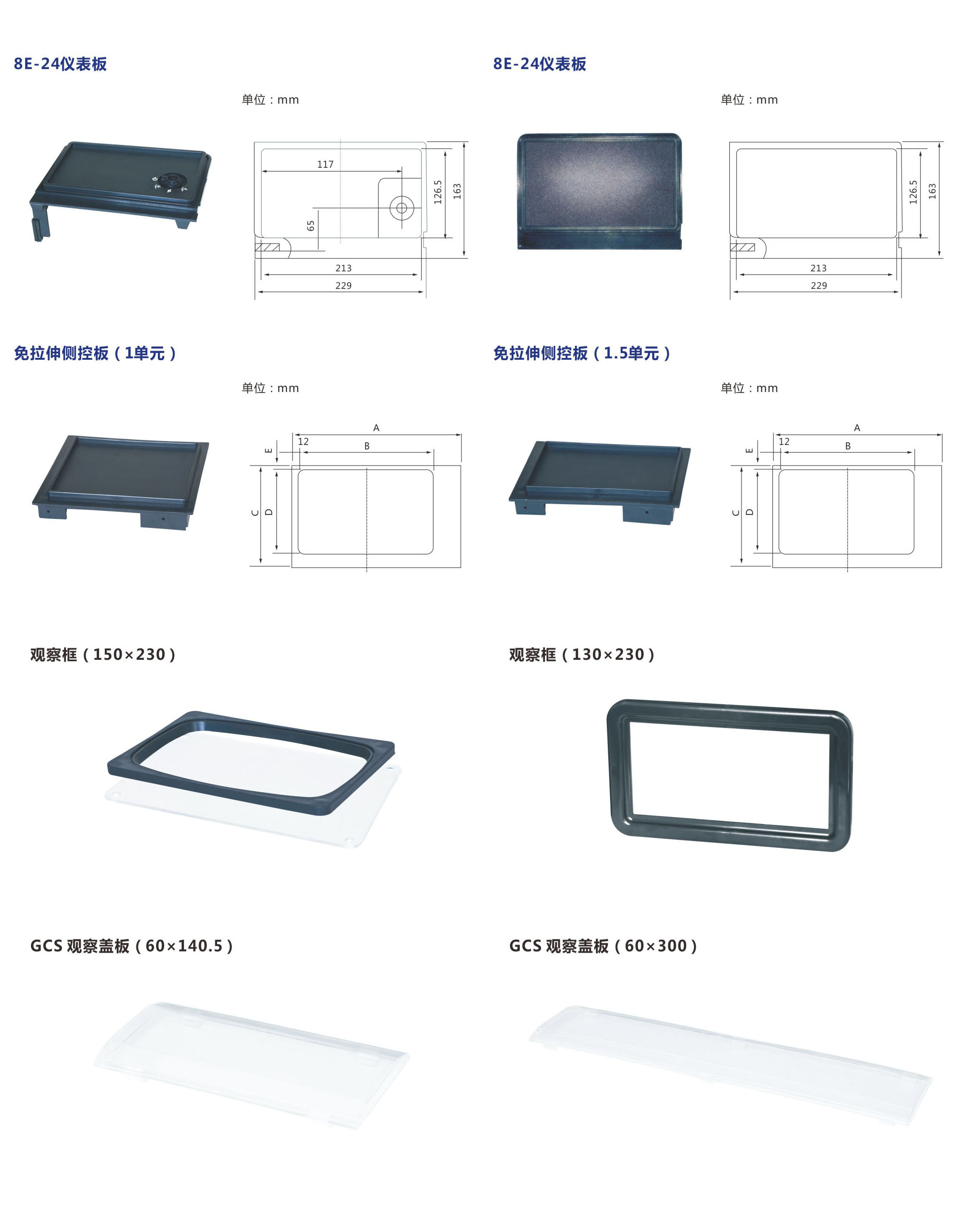 8E-24仪表板

单位：mm

117

126.5

163

65

213

229

8E-24仪表板

单位：mm

126.5

163

213

229

免拉伸侧控板（1单元）

单位：mm

A

12

B

E

C

D

免拉伸侧控板（1.5单元）

单位：mm

A

12

B

E

C

D

观察框（150×230）

观察框（130×230）

GCS 观察盖板（60×140.5）

GCS 观察盖板（60×300）