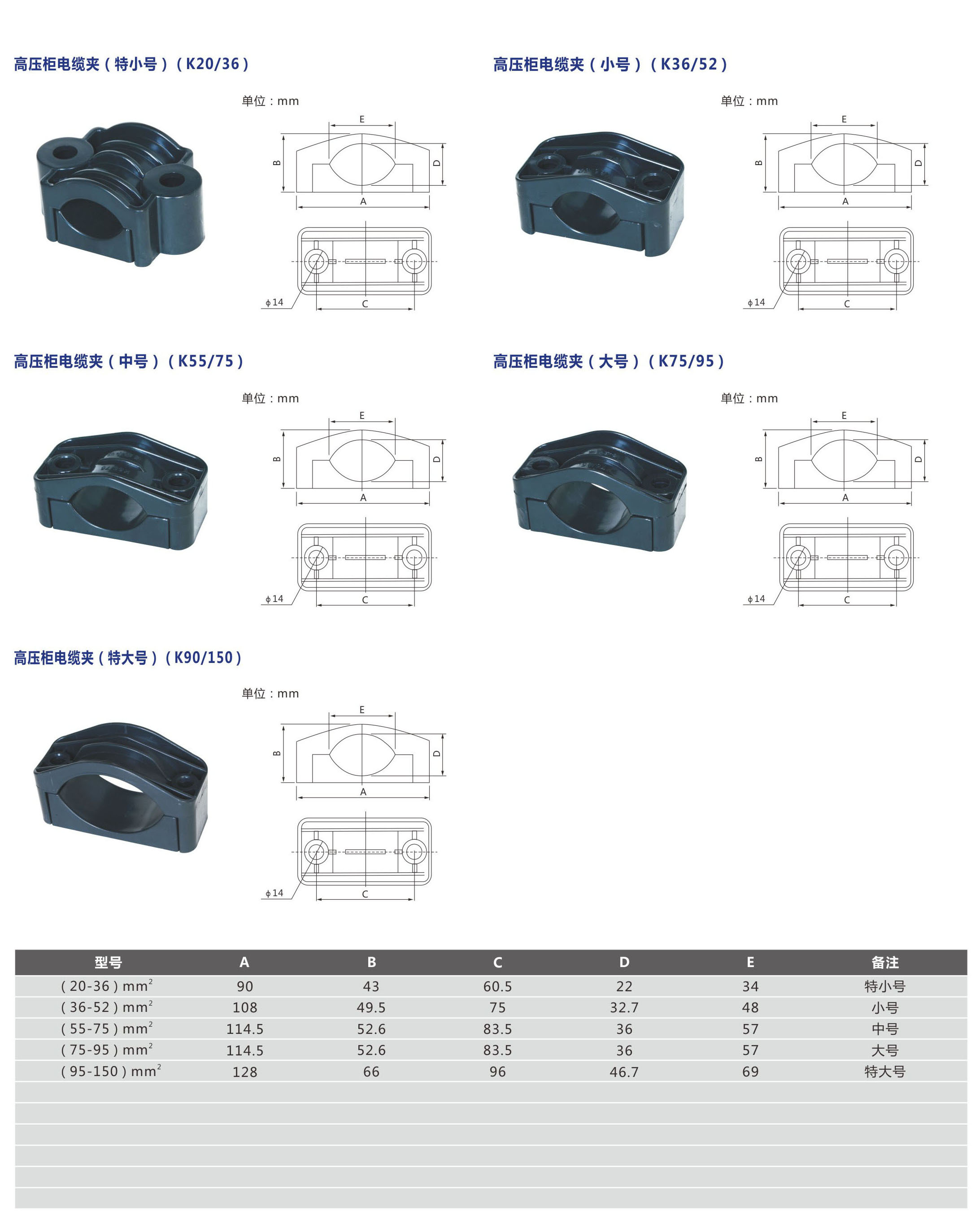 高压柜电缆夹（特小号）（K20/36）

单位：mm

E
B
D
A
$\phi$14
C

高压柜电缆夹（小号）（K36/52）

单位：mm

E
B
D
A
$\phi$14
C

高压柜电缆夹（中号）（K55/75）

单位：mm

E
B
D
A
$\phi$14
C

高压柜电缆夹（大号）（K75/95）

单位：mm

E
B
D
A
$\phi$14
C

高压柜电缆夹（特大号）（K90/150）

单位：mm

E
B
D
A
$\phi$14
C

| 型号 | A | B | C | D | E | 备注 |
|---|---|---|---|---|---|---|
| （20-36）$mm^2$ | 90 | 43 | 60.5 | 22 | 34 | 特小号 |
| （36-52）$mm^2$ | 108 | 49.5 | 75 | 32.7 | 48 | 小号 |
| （55-75）$mm^2$ | 114.5 | 52.6 | 83.5 | 36 | 57 | 中号 |
| （75-95）$mm^2$ | 114.5 | 52.6 | 83.5 | 36 | 57 | 大号 |
| （95-150）$mm^2$ | 128 | 66 | 96 | 46.7 | 69 | 特大号 |